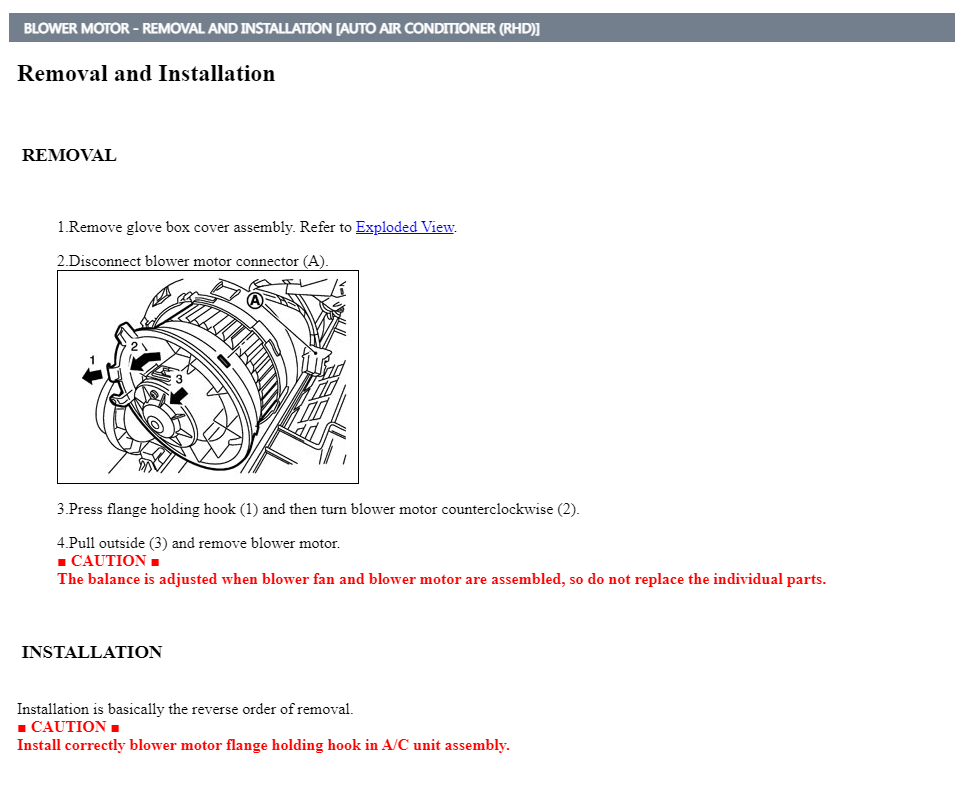 BLOWER MOTOR - REMOVAL AND INSTALLATION [AUTO AIR CONDITIONER (RHD)]

Removal and Installation

REMOVAL

1.Remove glove box cover assembly. Refer to Exploded View.

2.Disconnect blower motor connector (A).

A
1
2
3

3.Press flange holding hook (1) and then turn blower motor counterclockwise (2).

4.Pull outside (3) and remove blower motor.
■ CAUTION ■
The balance is adjusted when blower fan and blower motor are assembled, so do not replace the individual parts.

INSTALLATION

Installation is basically the reverse order of removal.
■ CAUTION ■
Install correctly blower motor flange holding hook in A/C unit assembly.