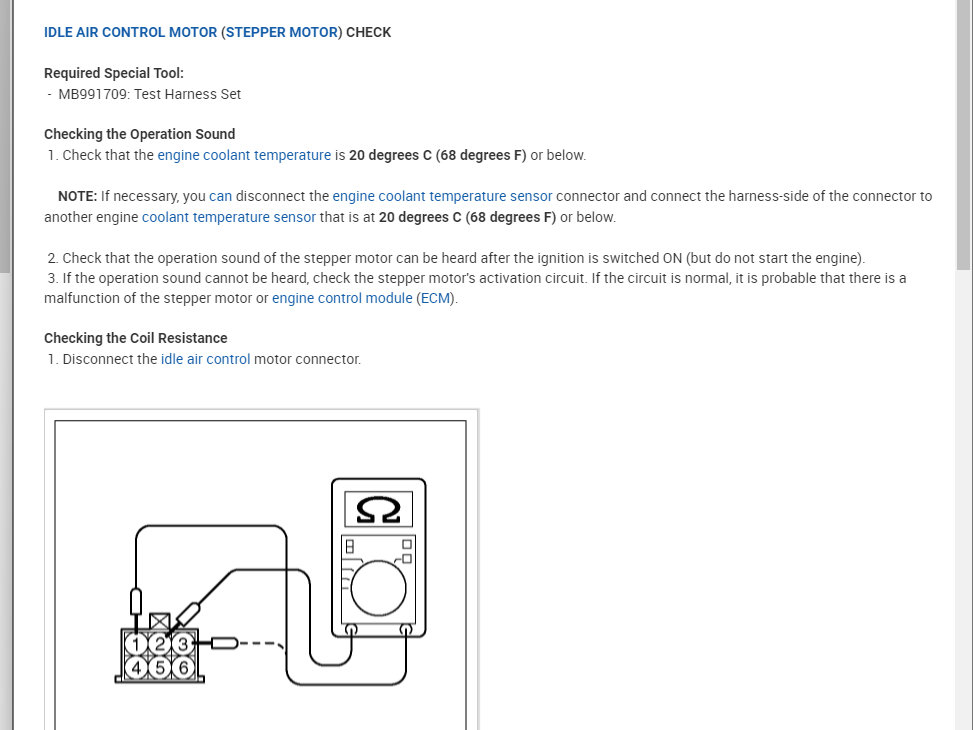 IDLE AIR CONTROL MOTOR (STEPPER MOTOR) CHECK

Required Special Tool:
- MB991709: Test Harness Set

Checking the Operation Sound
1. Check that the engine coolant temperature is 20 degrees C (68 degrees F) or below.

NOTE: If necessary, you can disconnect the engine coolant temperature sensor connector and connect the harness-side of the connector to another engine coolant temperature sensor that is at 20 degrees C (68 degrees F) or below.

2. Check that the operation sound of the stepper motor can be heard after the ignition is switched ON (but do not start the engine).
3. If the operation sound cannot be heard, check the stepper motor's activation circuit. If the circuit is normal, it is probable that there is a malfunction of the stepper motor or engine control module (ECM).

Checking the Coil Resistance
1. Disconnect the idle air control motor connector.

Ω

1 2 3
4 5 6