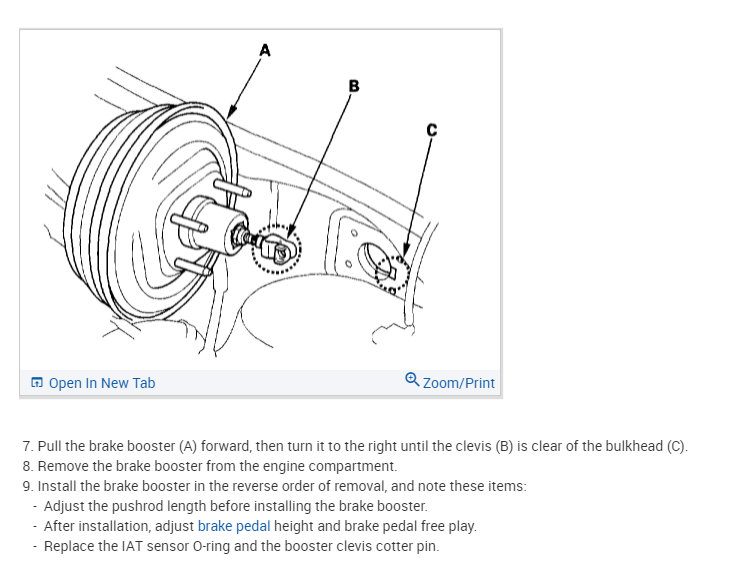 A
B
C

Open In New Tab
Zoom/Print

7. Pull the brake booster (A) forward, then turn it to the right until the clevis (B) is clear of the bulkhead (C).
8. Remove the brake booster from the engine compartment.
9. Install the brake booster in the reverse order of removal, and note these items:
- Adjust the pushrod length before installing the brake booster.
- After installation, adjust brake pedal height and brake pedal free play.
- Replace the IAT sensor O-ring and the booster clevis cotter pin.