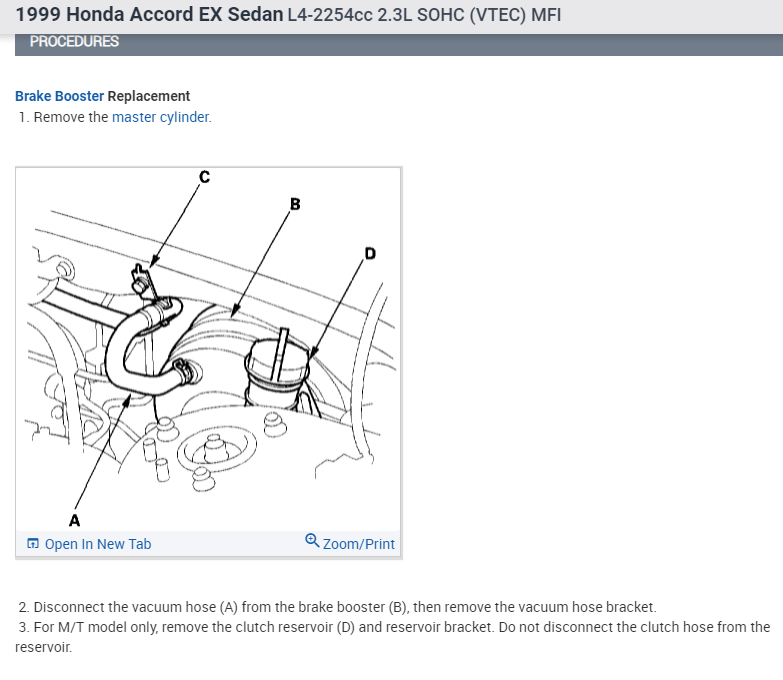 1999 Honda Accord EX Sedan L4-2254cc 2.3L SOHC (VTEC) MFI

PROCEDURES

Brake Booster Replacement

1. Remove the master cylinder.

C

B

D

A

Open In New Tab

Zoom/Print

2. Disconnect the vacuum hose (A) from the brake booster (B), then remove the vacuum hose bracket.

3. For M/T model only, remove the clutch reservoir (D) and reservoir bracket. Do not disconnect the clutch hose from the reservoir.