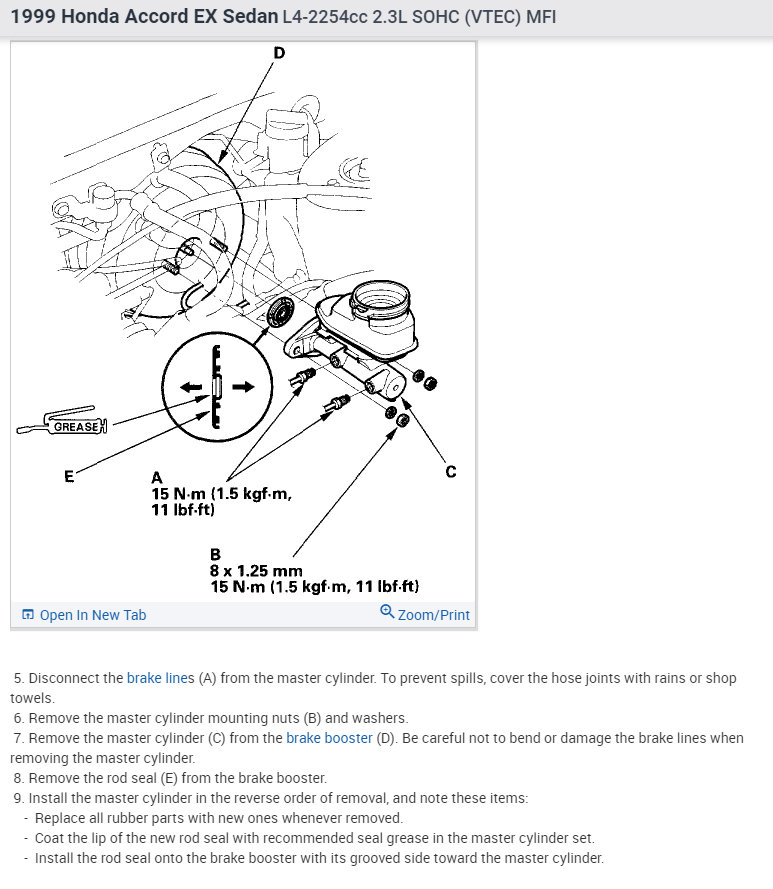 1999 Honda Accord EX Sedan L4-2254cc 2.3L SOHC (VTEC) MFI

D

GREASE

E

A
15 N·m (1.5 kgf·m, 11 lbf·ft)

C

B
8 x 1.25 mm
15 N·m (1.5 kgf·m, 11 lbf·ft)

Open In New Tab

Zoom/Print

5. Disconnect the brake lines (A) from the master cylinder. To prevent spills, cover the hose joints with rains or shop towels.
6. Remove the master cylinder mounting nuts (B) and washers.
7. Remove the master cylinder (C) from the brake booster (D). Be careful not to bend or damage the brake lines when removing the master cylinder.
8. Remove the rod seal (E) from the brake booster.
9. Install the master cylinder in the reverse order of removal, and note these items:
- Replace all rubber parts with new ones whenever removed.
- Coat the lip of the new rod seal with recommended seal grease in the master cylinder set.
- Install the rod seal onto the brake booster with its grooved side toward the master cylinder.