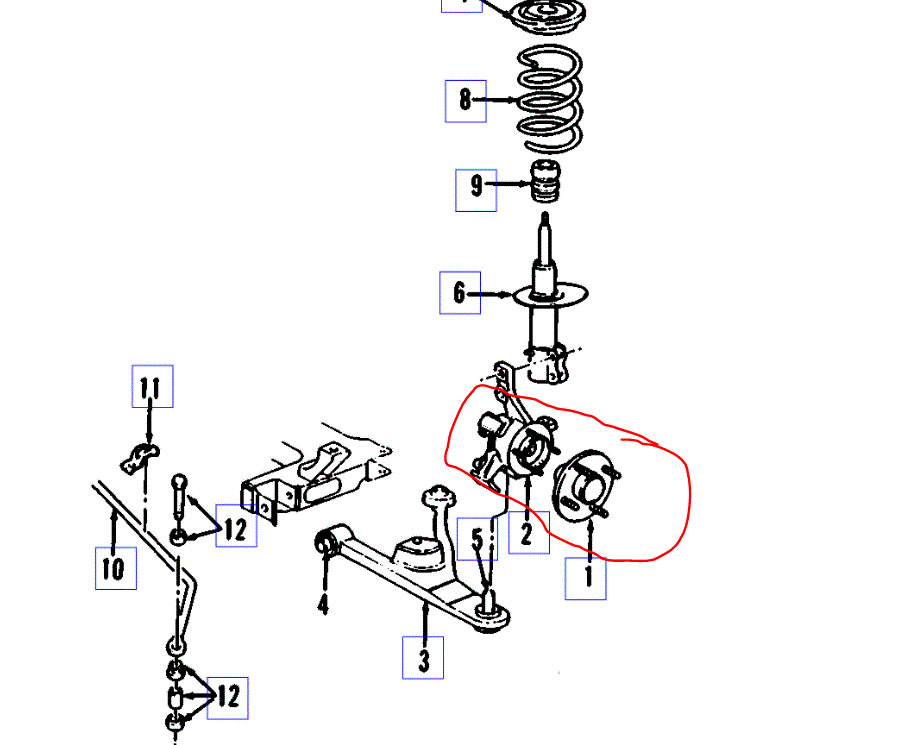 8
9
6
11
12
10
5
2
1
4
3
12