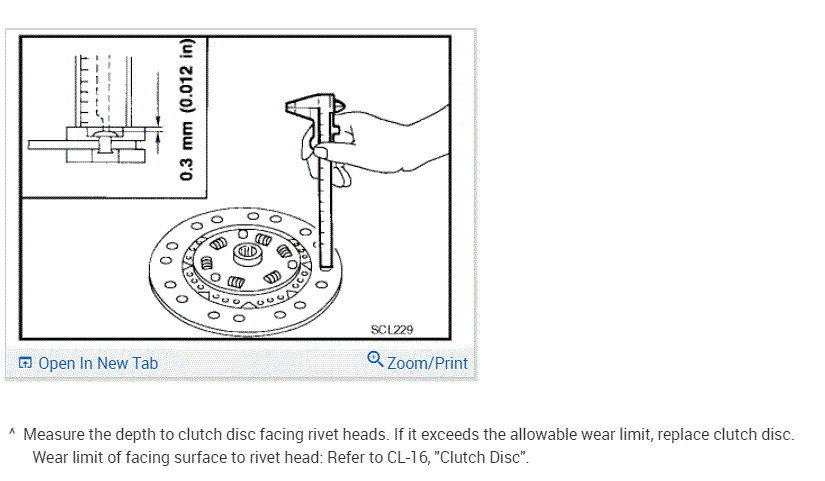 0.3 mm (0.012 in)

SCL229

Open In New Tab

Zoom/Print

^ Measure the depth to clutch disc facing rivet heads. If it exceeds the allowable wear limit, replace clutch disc.
Wear limit of facing surface to rivet head: Refer to CL-16, "Clutch Disc".