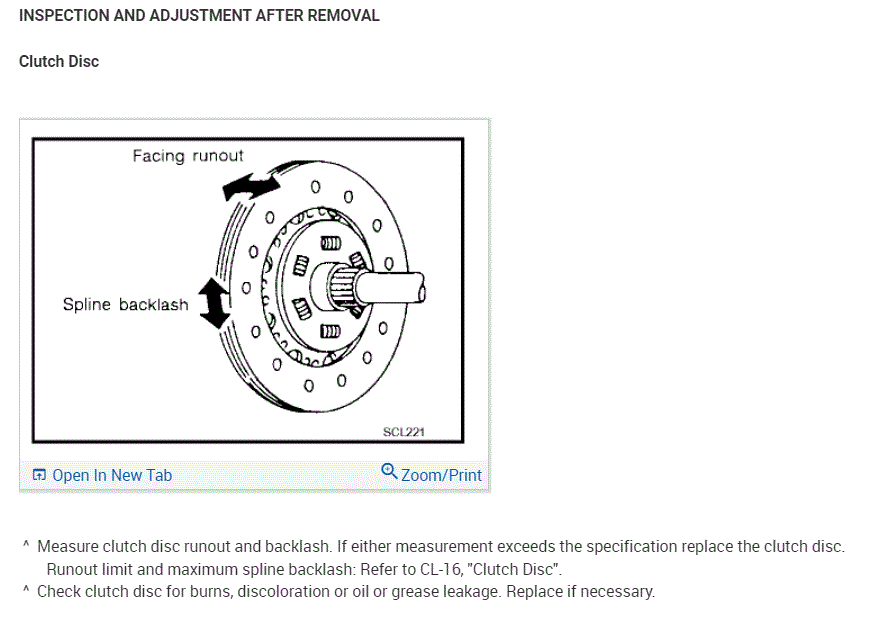 INSPECTION AND ADJUSTMENT AFTER REMOVAL

Clutch Disc

Facing runout

Spline backlash

SCL221

Open In New Tab

Zoom/Print

^ Measure clutch disc runout and backlash. If either measurement exceeds the specification replace the clutch disc.
Runout limit and maximum spline backlash: Refer to CL-16, "Clutch Disc".
^ Check clutch disc for burns, discoloration or oil or grease leakage. Replace if necessary.