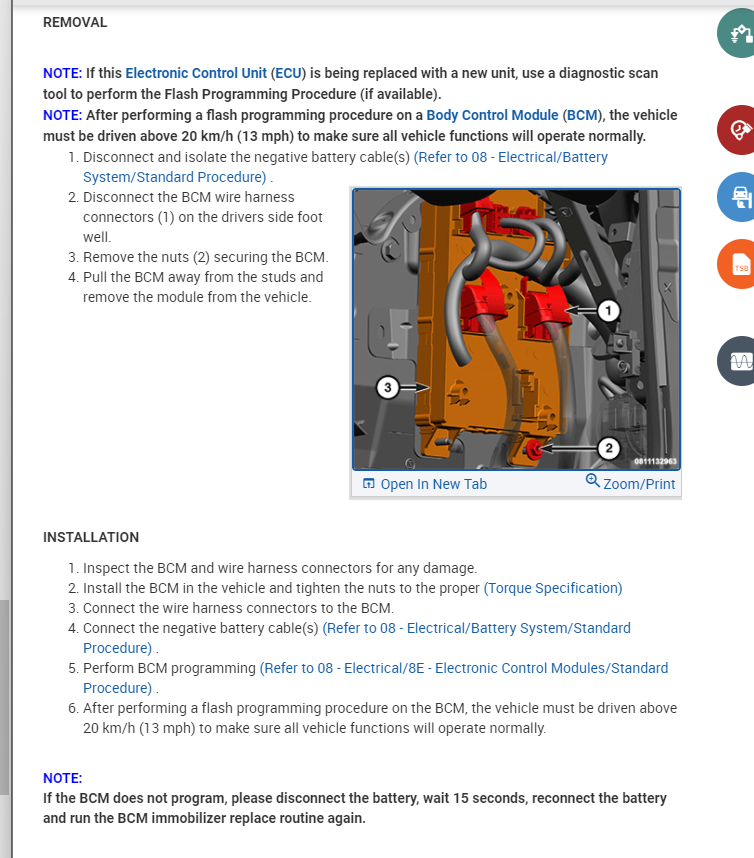 REMOVAL

NOTE: If this Electronic Control Unit (ECU) is being replaced with a new unit, use a diagnostic scan tool to perform the Flash Programming Procedure (if available).
NOTE: After performing a flash programming procedure on a Body Control Module (BCM), the vehicle must be driven above 20 km/h (13 mph) to make sure all vehicle functions will operate normally.

1. Disconnect and isolate the negative battery cable(s) (Refer to 08 - Electrical/Battery System/Standard Procedure) .
2. Disconnect the BCM wire harness connectors (1) on the drivers side foot well.
3. Remove the nuts (2) securing the BCM.
4. Pull the BCM away from the studs and remove the module from the vehicle.

1
3
2
0811132963

Open In New Tab
Zoom/Print

TSB

INSTALLATION

1. Inspect the BCM and wire harness connectors for any damage.
2. Install the BCM in the vehicle and tighten the nuts to the proper (Torque Specification)
3. Connect the wire harness connectors to the BCM.
4. Connect the negative battery cable(s) (Refer to 08 - Electrical/Battery System/Standard Procedure) .
5. Perform BCM programming (Refer to 08 - Electrical/8E - Electronic Control Modules/Standard Procedure) .
6. After performing a flash programming procedure on the BCM, the vehicle must be driven above 20 km/h (13 mph) to make sure all vehicle functions will operate normally.

NOTE:
If the BCM does not program, please disconnect the battery, wait 15 seconds, reconnect the battery and run the BCM immobilizer replace routine again.