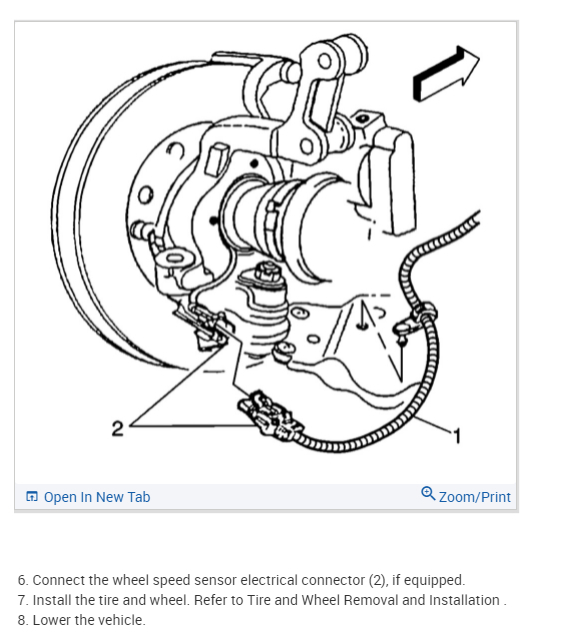 2

1

Open In New Tab

Zoom/Print

6. Connect the wheel speed sensor electrical connector (2), if equipped.
7. Install the tire and wheel. Refer to Tire and Wheel Removal and Installation .
8. Lower the vehicle.