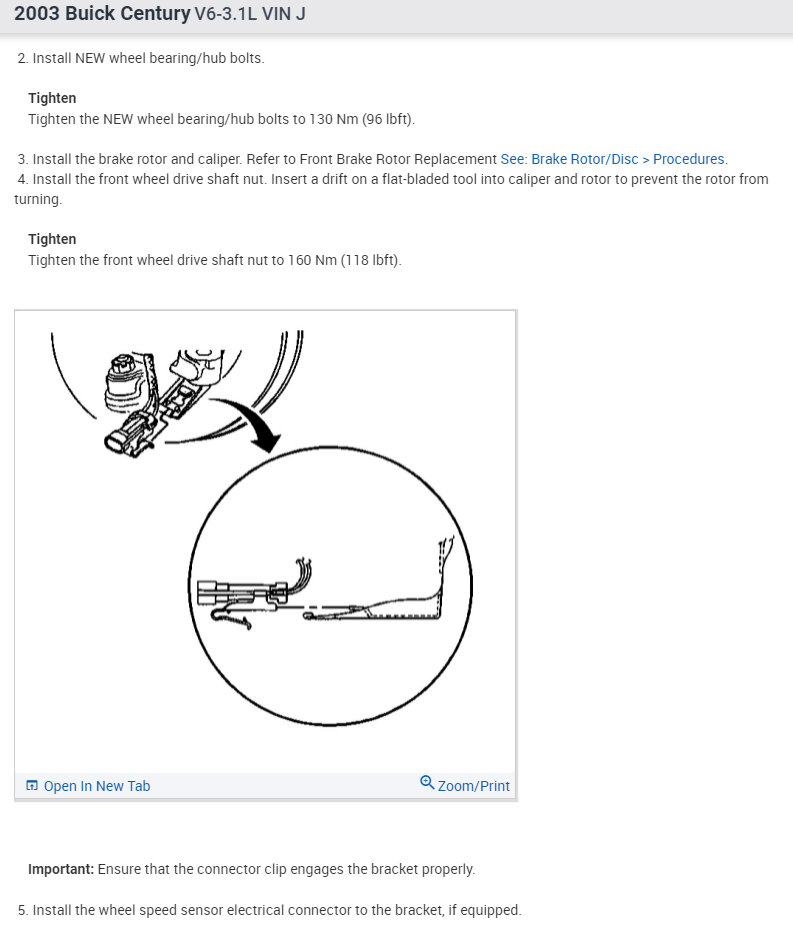 2003 Buick Century V6-3.1L VIN J

2. Install NEW wheel bearing/hub bolts.

Tighten
Tighten the NEW wheel bearing/hub bolts to 130 Nm (96 lbft).

3. Install the brake rotor and caliper. Refer to Front Brake Rotor Replacement See: Brake Rotor/Disc > Procedures.
4. Install the front wheel drive shaft nut. Insert a drift on a flat-bladed tool into caliper and rotor to prevent the rotor from turning.

Tighten
Tighten the front wheel drive shaft nut to 160 Nm (118 lbft).

Open In New Tab
Zoom/Print

Important: Ensure that the connector clip engages the bracket properly.

5. Install the wheel speed sensor electrical connector to the bracket, if equipped.