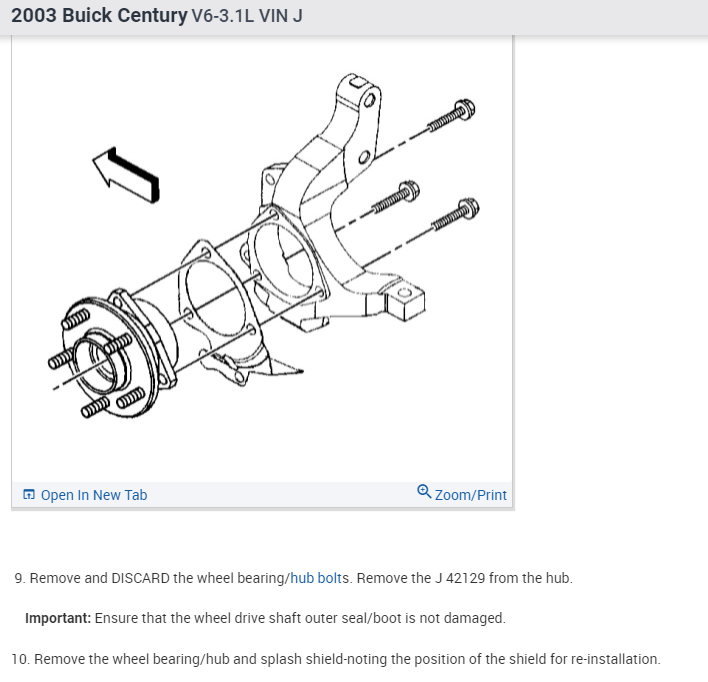 2003 Buick Century V6-3.1L VIN J

Open In New Tab

Zoom/Print

9. Remove and DISCARD the wheel bearing/hub bolts. Remove the J 42129 from the hub.

Important: Ensure that the wheel drive shaft outer seal/boot is not damaged.

10. Remove the wheel bearing/hub and splash shield-noting the position of the shield for re-installation.