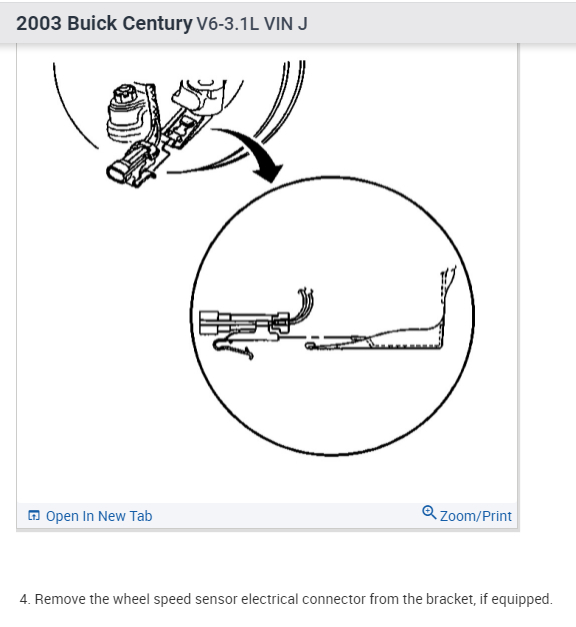 2003 Buick Century V6-3.1L VIN J

Open In New Tab

Zoom/Print

4. Remove the wheel speed sensor electrical connector from the bracket, if equipped.