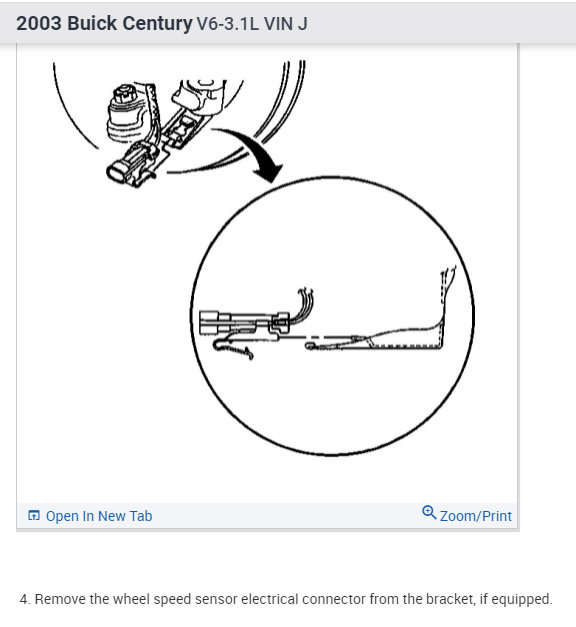 2003 Buick Century V6-3.1L VIN J

Open In New Tab

Zoom/Print

4. Remove the wheel speed sensor electrical connector from the bracket, if equipped.