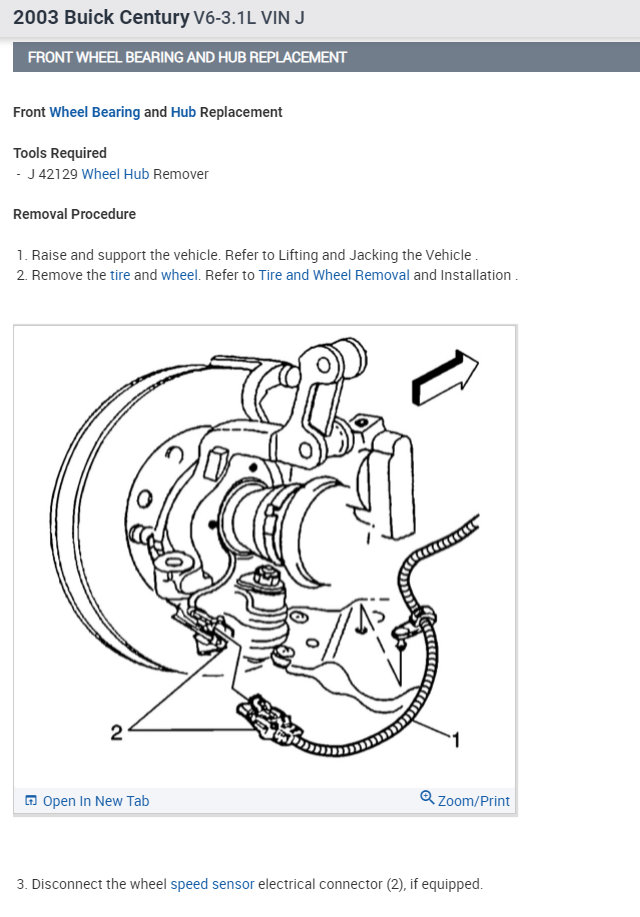 2003 Buick Century V6-3.1L VIN J

FRONT WHEEL BEARING AND HUB REPLACEMENT

Front Wheel Bearing and Hub Replacement

Tools Required
- J 42129 Wheel Hub Remover

Removal Procedure

1. Raise and support the vehicle. Refer to Lifting and Jacking the Vehicle .
2. Remove the tire and wheel. Refer to Tire and Wheel Removal and Installation .

2
1

Open In New Tab
Zoom/Print

3. Disconnect the wheel speed sensor electrical connector (2), if equipped.