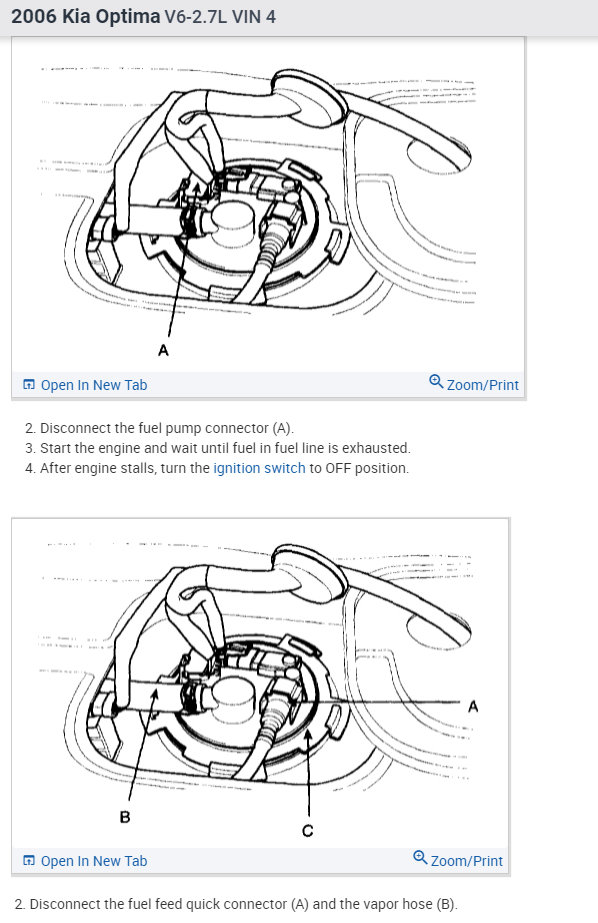 2006 Kia Optima V6-2.7L VIN 4

A

Open In New Tab

Zoom/Print

2. Disconnect the fuel pump connector (A).
3. Start the engine and wait until fuel in fuel line is exhausted.
4. After engine stalls, turn the ignition switch to OFF position.

A

B

C

Open In New Tab

Zoom/Print

2. Disconnect the fuel feed quick connector (A) and the vapor hose (B).