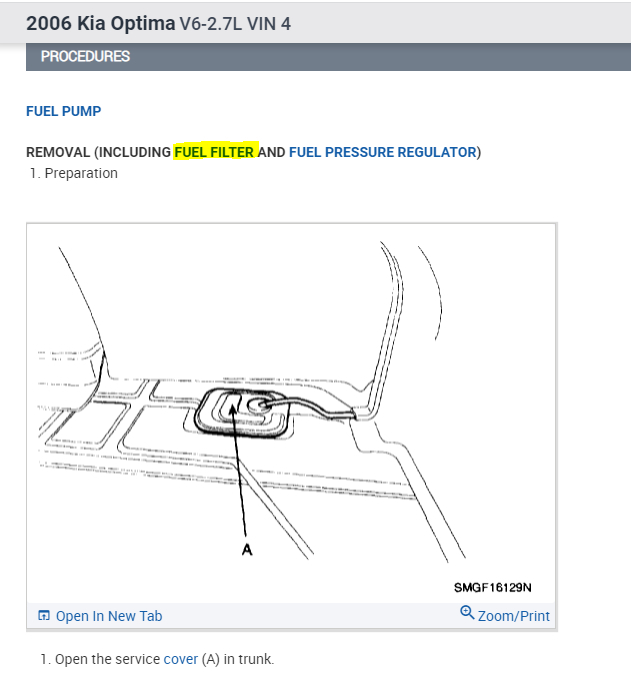 2006 Kia Optima V6-2.7L VIN 4

PROCEDURES

FUEL PUMP

REMOVAL (INCLUDING FUEL FILTER AND FUEL PRESSURE REGULATOR)

1. Preparation

A

SMGF16129N

Open In New Tab

Zoom/Print

1. Open the service cover (A) in trunk.