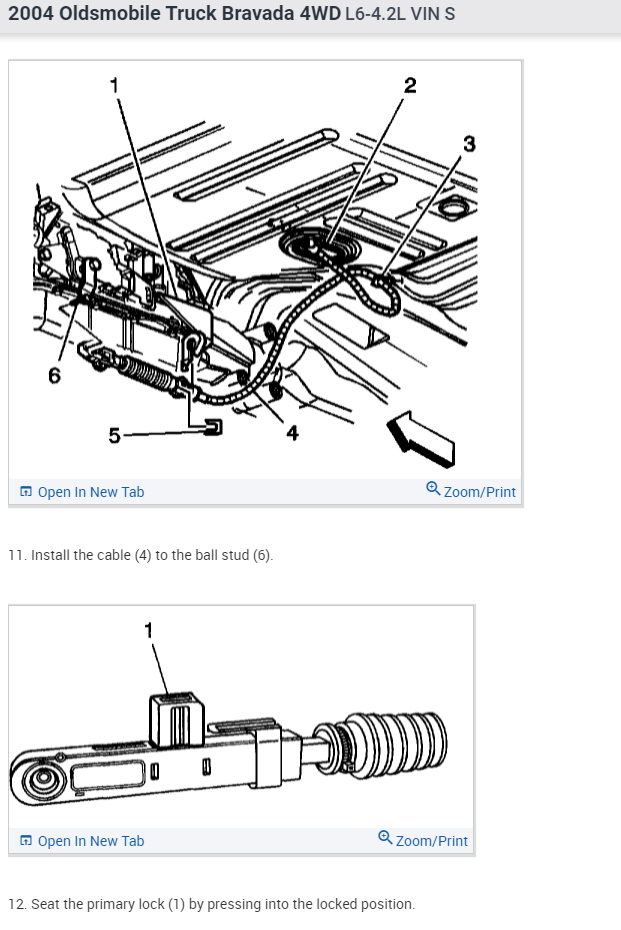 2004 Oldsmobile Truck Bravada 4WD L6-4.2L VIN S

1
2
3
6
5
4

Open In New Tab
Zoom/Print

11. Install the cable (4) to the ball stud (6).

1

Open In New Tab
Zoom/Print

12. Seat the primary lock (1) by pressing into the locked position.