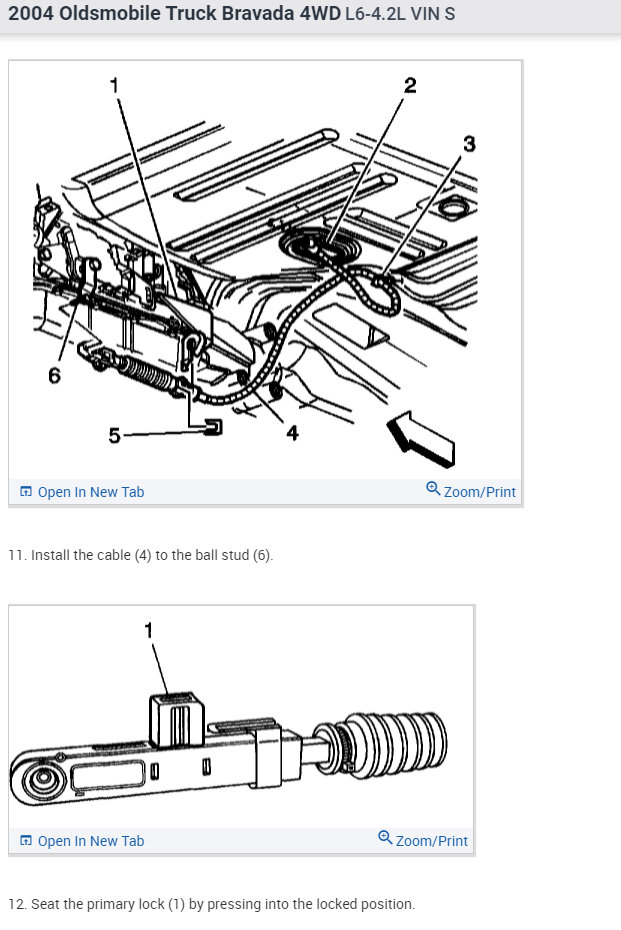 2004 Oldsmobile Truck Bravada 4WD L6-4.2L VIN S

1
2
3
6
5
4

Open In New Tab
Zoom/Print

11. Install the cable (4) to the ball stud (6).

1

Open In New Tab
Zoom/Print

12. Seat the primary lock (1) by pressing into the locked position.