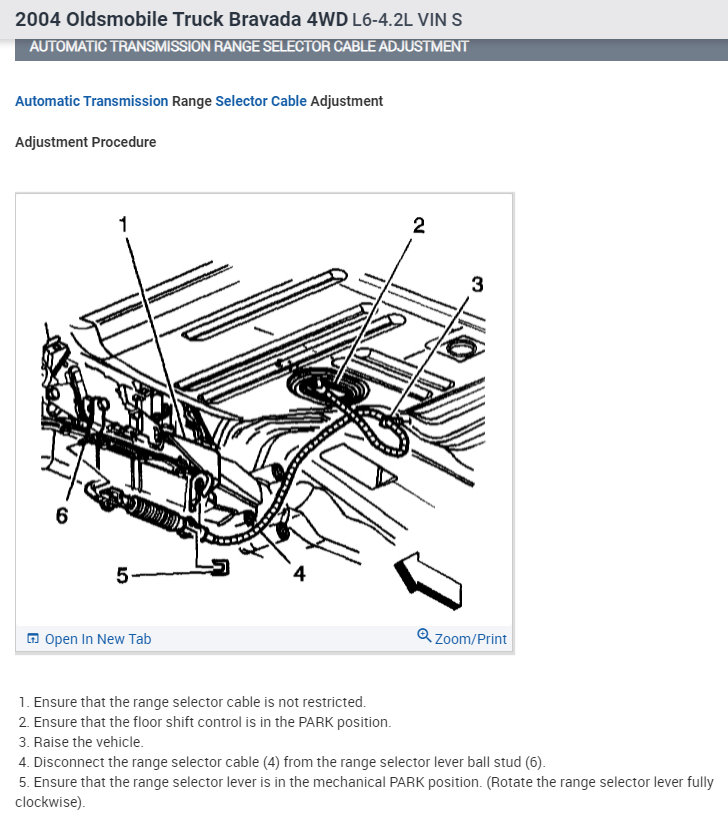 2004 Oldsmobile Truck Bravada 4WD L6-4.2L VIN S

AUTOMATIC TRANSMISSION RANGE SELECTOR CABLE ADJUSTMENT

Automatic Transmission Range Selector Cable Adjustment

Adjustment Procedure

1
2
3
6
5
4

Open In New Tab
Zoom/Print

1. Ensure that the range selector cable is not restricted.
2. Ensure that the floor shift control is in the PARK position.
3. Raise the vehicle.
4. Disconnect the range selector cable (4) from the range selector lever ball stud (6).
5. Ensure that the range selector lever is in the mechanical PARK position. (Rotate the range selector lever fully clockwise).