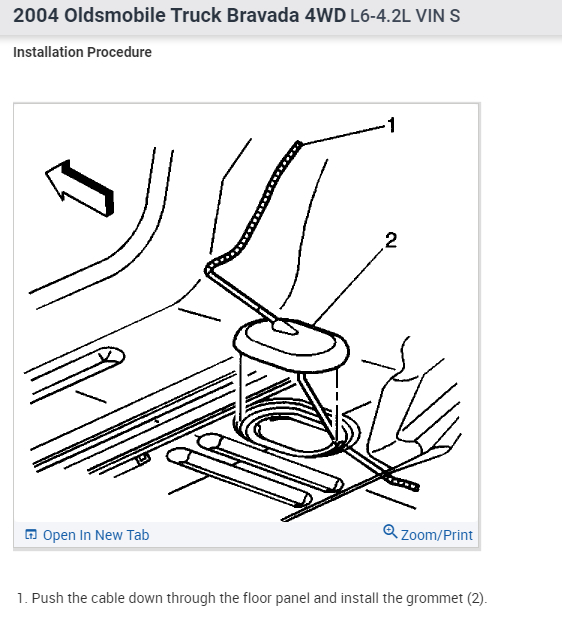 2004 Oldsmobile Truck Bravada 4WD L6-4.2L VIN S

Installation Procedure

1

2

Open In New Tab

Zoom/Print

1. Push the cable down through the floor panel and install the grommet (2).