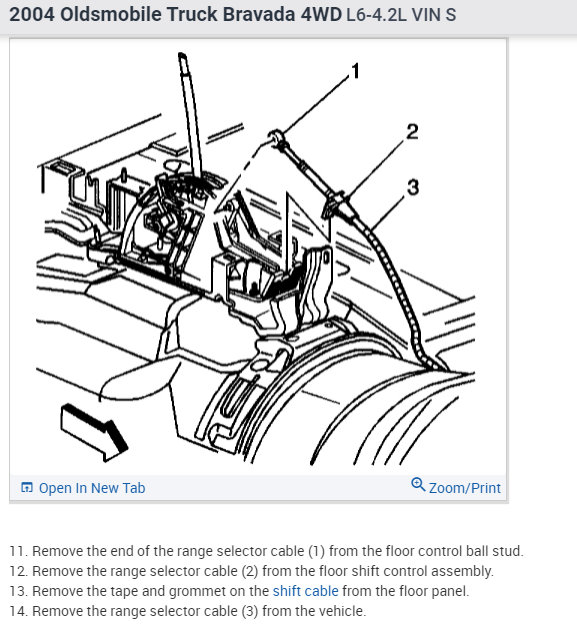 2004 Oldsmobile Truck Bravada 4WD L6-4.2L VIN S

1
2
3

Open In New Tab
Zoom/Print

11. Remove the end of the range selector cable (1) from the floor control ball stud.
12. Remove the range selector cable (2) from the floor shift control assembly.
13. Remove the tape and grommet on the shift cable from the floor panel.
14. Remove the range selector cable (3) from the vehicle.