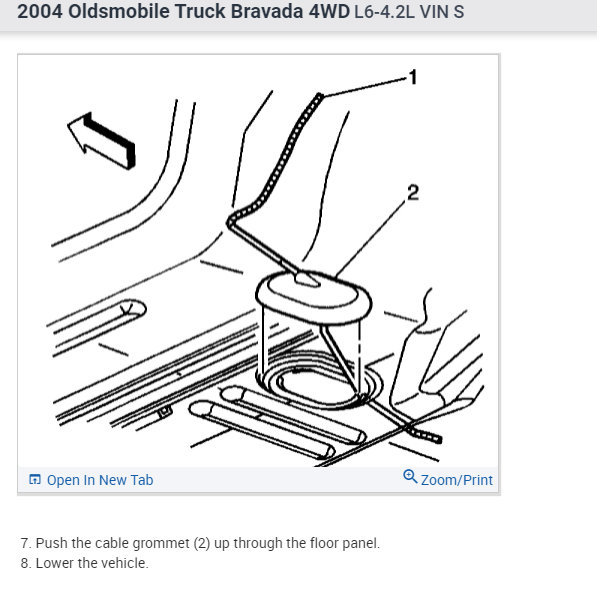 2004 Oldsmobile Truck Bravada 4WD L6-4.2L VIN S

1

2

Open In New Tab

Zoom/Print

7. Push the cable grommet (2) up through the floor panel.
8. Lower the vehicle.