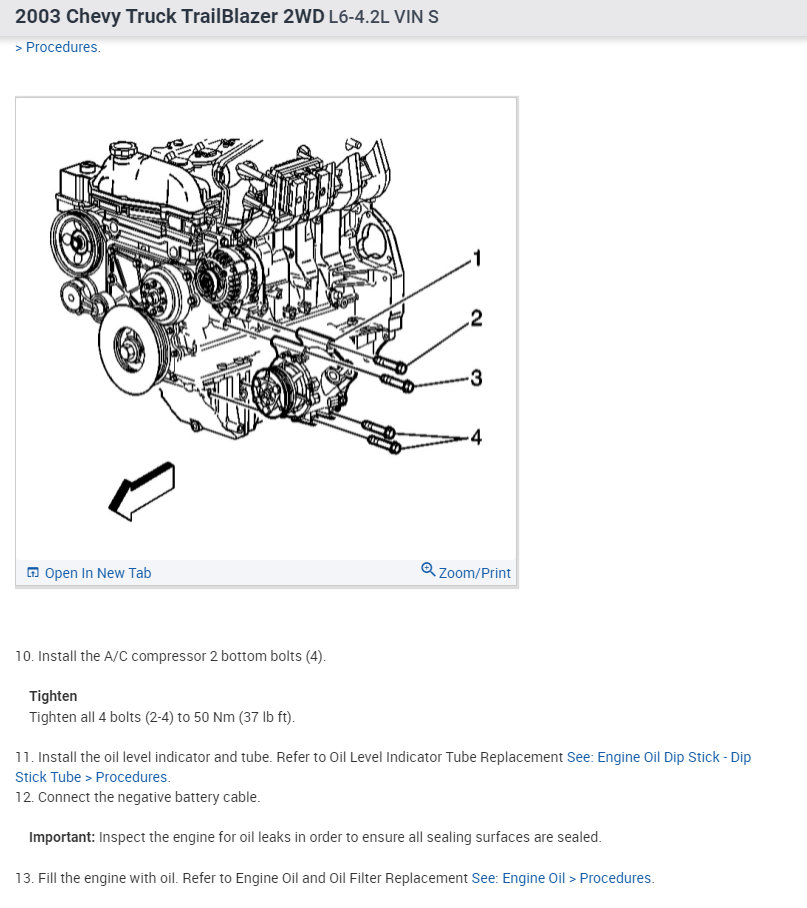 2003 Chevy Truck TrailBlazer 2WD L6-4.2L VIN S

> Procedures.

1
2
3
4

Open In New Tab    Zoom/Print

10. Install the A/C compressor 2 bottom bolts (4).

Tighten
Tighten all 4 bolts (2-4) to 50 Nm (37 lb ft).

11. Install the oil level indicator and tube. Refer to Oil Level Indicator Tube Replacement See: Engine Oil Dip Stick - Dip Stick Tube > Procedures.
12. Connect the negative battery cable.

Important: Inspect the engine for oil leaks in order to ensure all sealing surfaces are sealed.

13. Fill the engine with oil. Refer to Engine Oil and Oil Filter Replacement See: Engine Oil > Procedures.