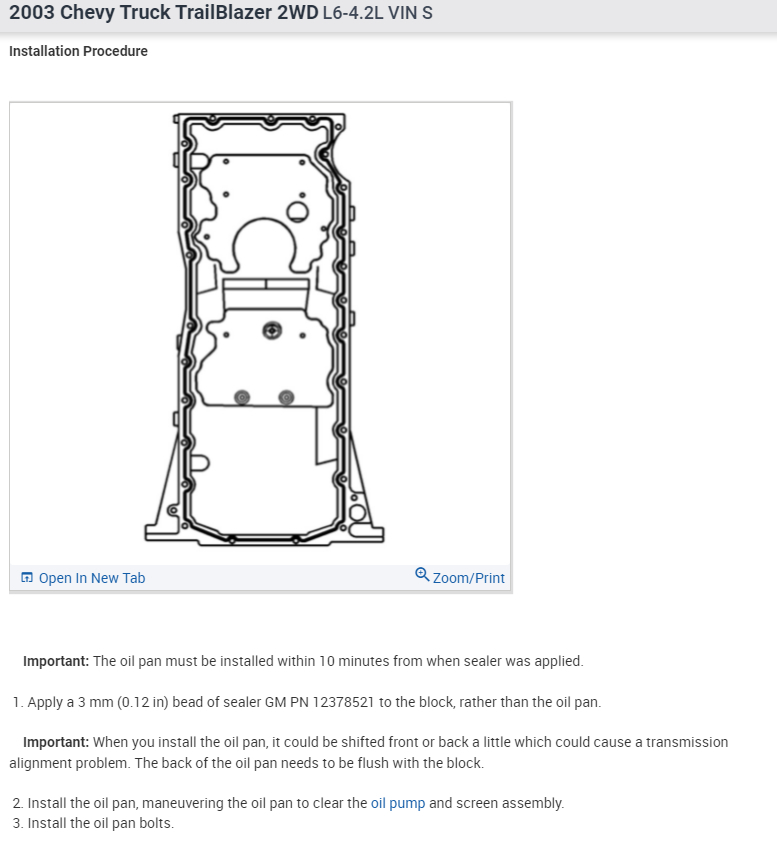 2003 Chevy Truck TrailBlazer 2WD L6-4.2L VIN S

Installation Procedure

Open In New Tab

Zoom/Print

Important: The oil pan must be installed within 10 minutes from when sealer was applied.

1. Apply a 3 mm (0.12 in) bead of sealer GM PN 12378521 to the block, rather than the oil pan.

Important: When you install the oil pan, it could be shifted front or back a little which could cause a transmission alignment problem. The back of the oil pan needs to be flush with the block.

2. Install the oil pan, maneuvering the oil pan to clear the oil pump and screen assembly.
3. Install the oil pan bolts.