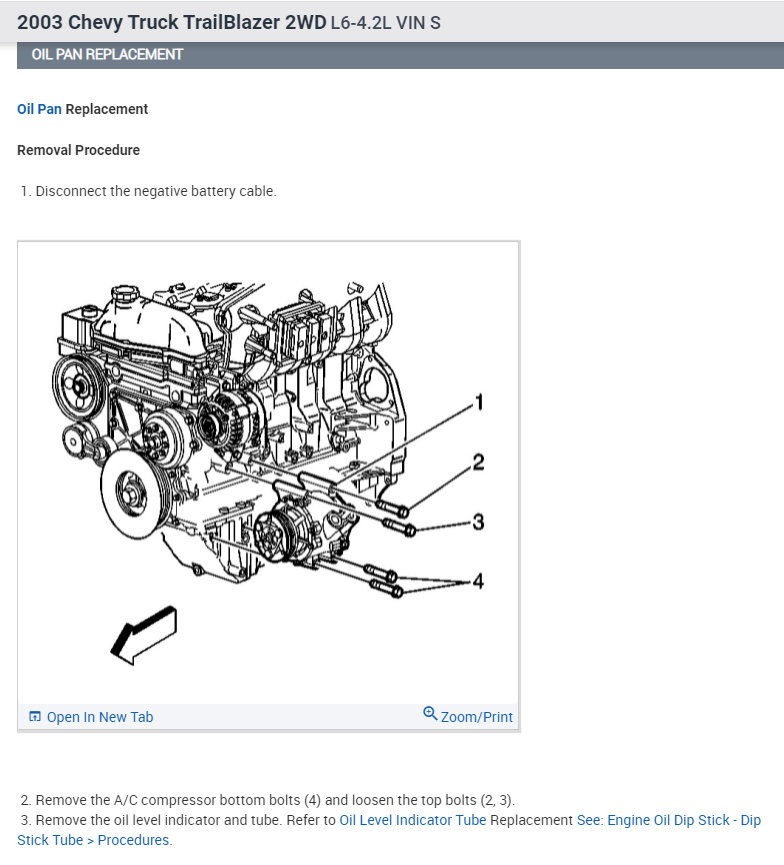 2003 Chevy Truck TrailBlazer 2WD L6-4.2L VIN S

OIL PAN REPLACEMENT

Oil Pan Replacement

Removal Procedure

1. Disconnect the negative battery cable.

1

2

3

4

Open In New Tab

Zoom/Print

2. Remove the A/C compressor bottom bolts (4) and loosen the top bolts (2, 3).
3. Remove the oil level indicator and tube. Refer to Oil Level Indicator Tube Replacement See: Engine Oil Dip Stick - Dip Stick Tube > Procedures.