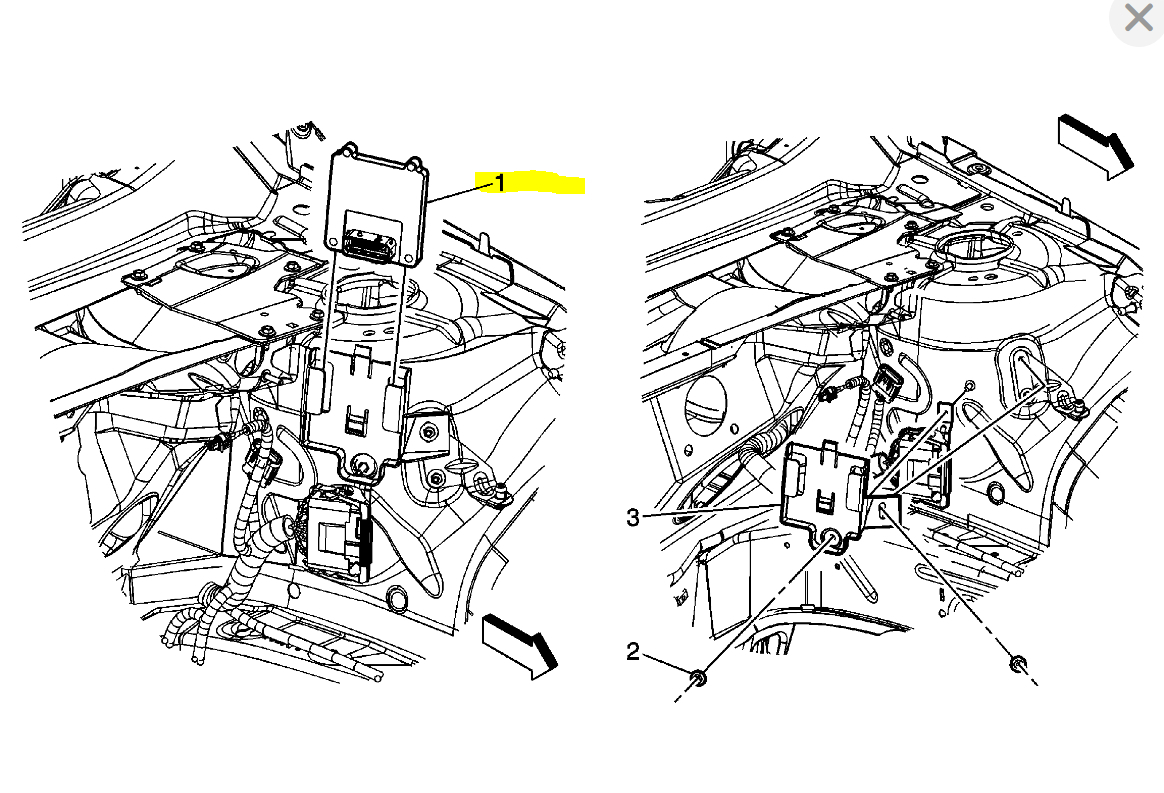 1

3

2