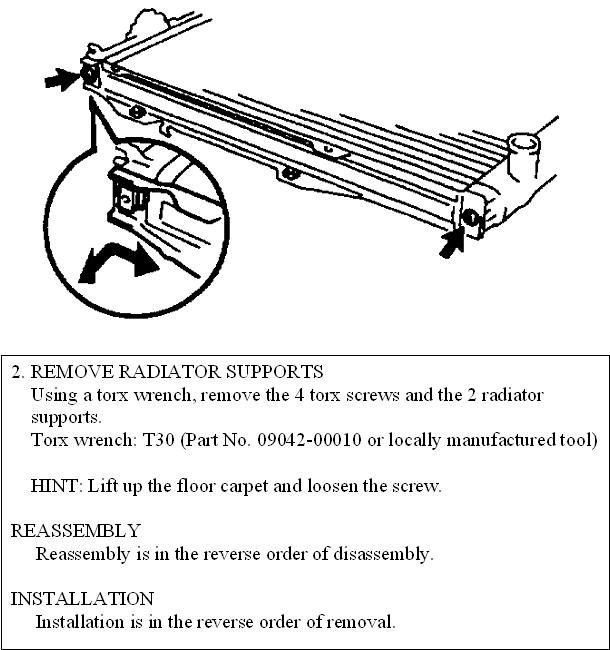 2. REMOVE RADIATOR SUPPORTS
Using a torx wrench, remove the 4 torx screws and the 2 radiator supports.
Torx wrench: T30 (Part No. 09042-00010 or locally manufactured tool)

HINT: Lift up the floor carpet and loosen the screw.

REASSEMBLY
Reassembly is in the reverse order of disassembly.

INSTALLATION
Installation is in the reverse order of removal.