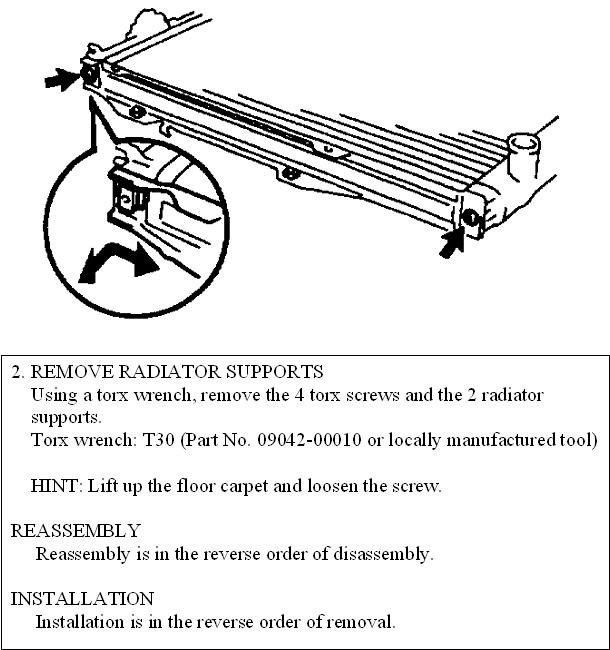 2. REMOVE RADIATOR SUPPORTS
Using a torx wrench, remove the 4 torx screws and the 2 radiator supports.
Torx wrench: T30 (Part No. 09042-00010 or locally manufactured tool)

HINT: Lift up the floor carpet and loosen the screw.

REASSEMBLY
Reassembly is in the reverse order of disassembly.

INSTALLATION
Installation is in the reverse order of removal.