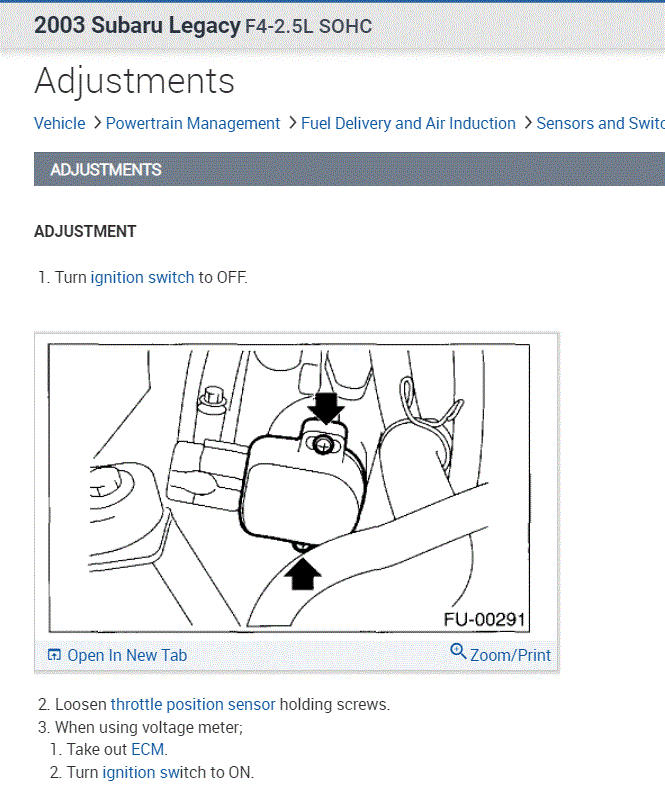 2003 Subaru Legacy F4-2.5L SOHC

Adjustments

Vehicle > Powertrain Management > Fuel Delivery and Air Induction > Sensors and Switc

ADJUSTMENTS

ADJUSTMENT

1. Turn ignition switch to OFF.

FU-00291

Open In New Tab

Zoom/Print

2. Loosen throttle position sensor holding screws.
3. When using voltage meter;
1. Take out ECM.
2. Turn ignition switch to ON.