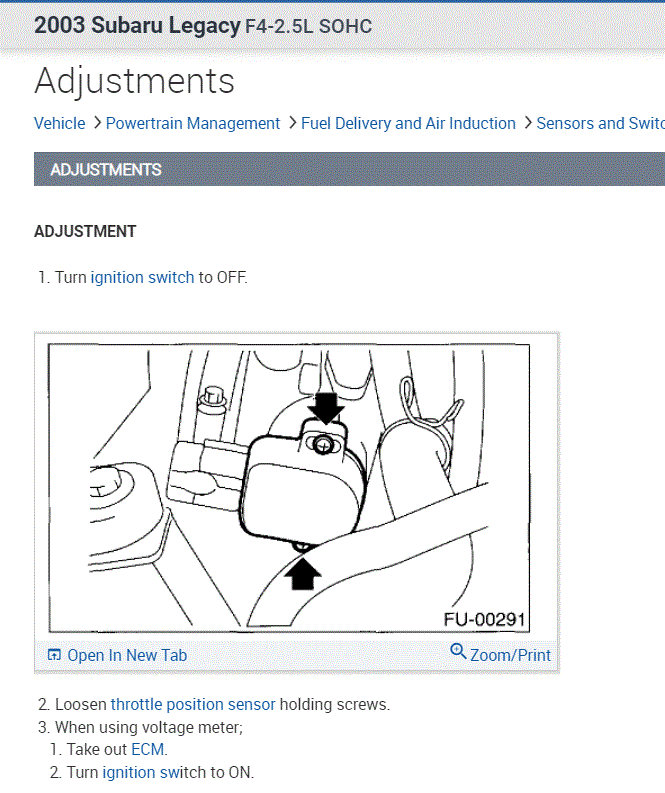 2003 Subaru Legacy F4-2.5L SOHC

Adjustments

Vehicle > Powertrain Management > Fuel Delivery and Air Induction > Sensors and Switc

ADJUSTMENTS

ADJUSTMENT

1. Turn ignition switch to OFF.

FU-00291

Open In New Tab
Zoom/Print

2. Loosen throttle position sensor holding screws.
3. When using voltage meter;
1. Take out ECM.
2. Turn ignition switch to ON.