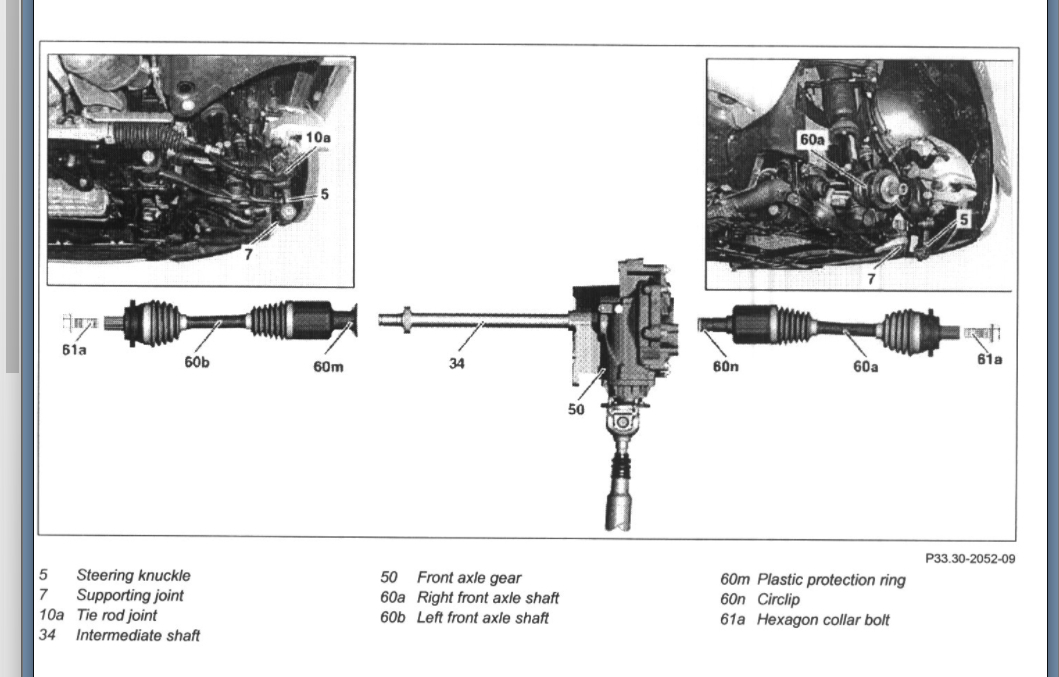 10a
5
7
60a
5
7
61a
60b
60m
34
50
60n
60a
61a

P33.30-2052-09

5 Steering knuckle
7 Supporting joint
10a Tie rod joint
34 Intermediate shaft

50 Front axle gear
60a Right front axle shaft
60b Left front axle shaft

60m Plastic protection ring
60n Circlip
61a Hexagon collar bolt