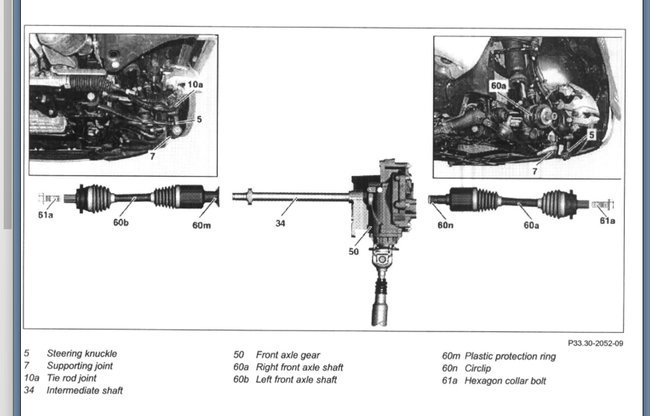 10a
5
7

60a
5
7

61a
60b
60m
34
50
60n
60a
61a

P33.30-2052-09

5 Steering knuckle
7 Supporting joint
10a Tie rod joint
34 Intermediate shaft

50 Front axle gear
60a Right front axle shaft
60b Left front axle shaft

60m Plastic protection ring
60n Circlip
61a Hexagon collar bolt