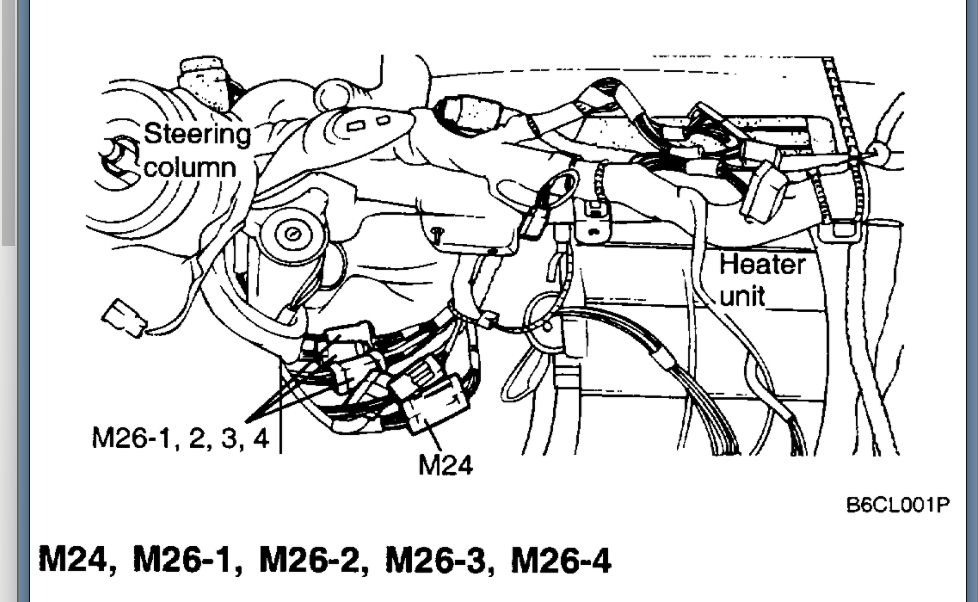 Steering column

Heater unit

M26-1, 2, 3, 4

M24

B6CL001P

M24, M26-1, M26-2, M26-3, M26-4