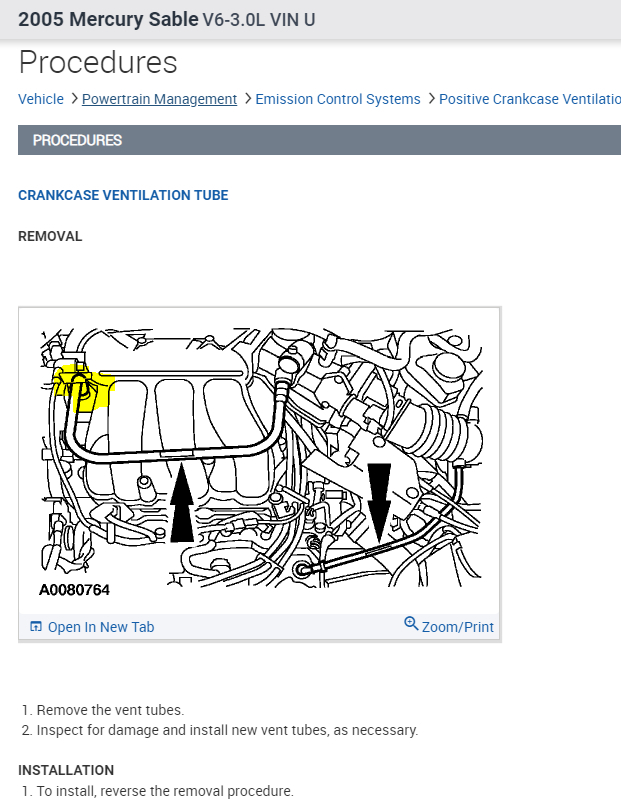 2005 Mercury Sable V6-3.0L VIN U

Procedures

Vehicle > Powertrain Management > Emission Control Systems > Positive Crankcase Ventilatio

PROCEDURES

CRANKCASE VENTILATION TUBE

REMOVAL

A0080764

Open In New Tab

Zoom/Print

1. Remove the vent tubes.
2. Inspect for damage and install new vent tubes, as necessary.

INSTALLATION
1. To install, reverse the removal procedure.