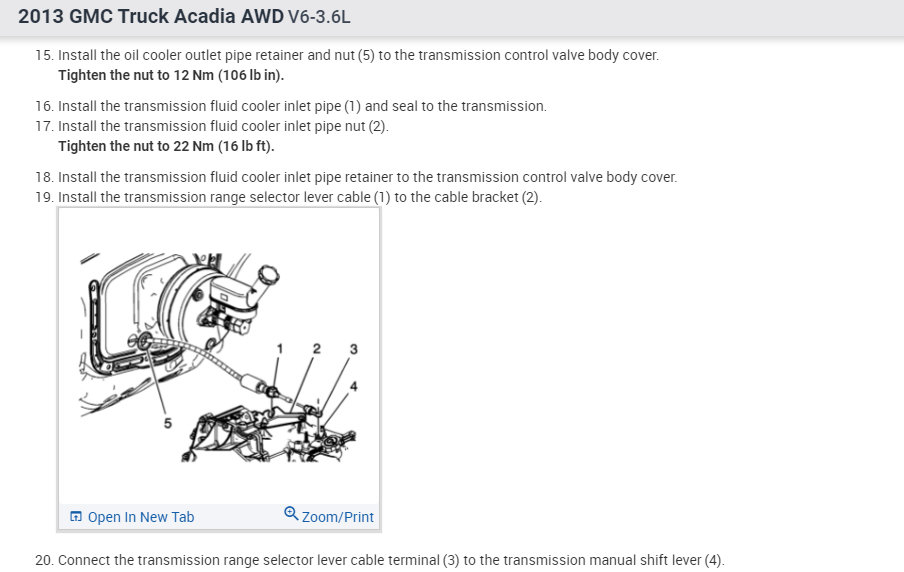 2013 GMC Truck Acadia AWD V6-3.6L

15. Install the oil cooler outlet pipe retainer and nut (5) to the transmission control valve body cover.
Tighten the nut to 12 Nm (106 lb in).

16. Install the transmission fluid cooler inlet pipe (1) and seal to the transmission.
17. Install the transmission fluid cooler inlet pipe nut (2).
Tighten the nut to 22 Nm (16 lb ft).

18. Install the transmission fluid cooler inlet pipe retainer to the transmission control valve body cover.
19. Install the transmission range selector lever cable (1) to the cable bracket (2).

1
2
3
4
5

Open In New Tab
Zoom/Print

20. Connect the transmission range selector lever cable terminal (3) to the transmission manual shift lever (4).