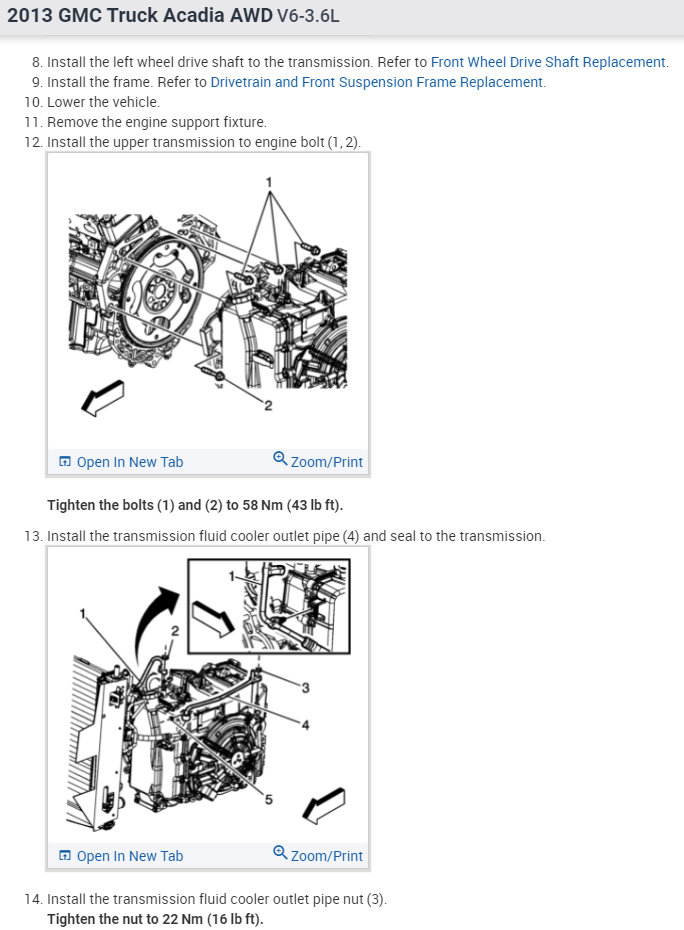 2013 GMC Truck Acadia AWD V6-3.6L

8. Install the left wheel drive shaft to the transmission. Refer to Front Wheel Drive Shaft Replacement.
9. Install the frame. Refer to Drivetrain and Front Suspension Frame Replacement.
10. Lower the vehicle.
11. Remove the engine support fixture.
12. Install the upper transmission to engine bolt (1, 2).

1

2

Open In New Tab
Zoom/Print

Tighten the bolts (1) and (2) to 58 Nm (43 lb ft).

13. Install the transmission fluid cooler outlet pipe (4) and seal to the transmission.

1
1
2
3
4
5

Open In New Tab
Zoom/Print

14. Install the transmission fluid cooler outlet pipe nut (3).
Tighten the nut to 22 Nm (16 lb ft).