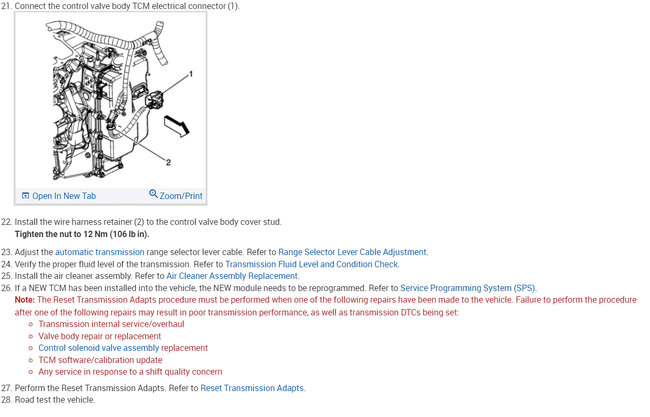 21. Connect the control valve body TCM electrical connector (1).

1

2

Open In New Tab

Zoom/Print

22. Install the wire harness retainer (2) to the control valve body cover stud.
Tighten the nut to 12 Nm (106 lb in).

23. Adjust the automatic transmission range selector lever cable. Refer to Range Selector Lever Cable Adjustment.
24. Verify the proper fluid level of the transmission. Refer to Transmission Fluid Level and Condition Check.
25. Install the air cleaner assembly. Refer to Air Cleaner Assembly Replacement.
26. If a NEW TCM has been installed into the vehicle, the NEW module needs to be reprogrammed. Refer to Service Programming System (SPS).
Note: The Reset Transmission Adapts procedure must be performed when one of the following repairs have been made to the vehicle. Failure to perform the procedure after one of the following repairs may result in poor transmission performance, as well as transmission DTCs being set:
○ Transmission internal service/overhaul
○ Valve body repair or replacement
○ Control solenoid valve assembly replacement
○ TCM software/calibration update
○ Any service in response to a shift quality concern

27. Perform the Reset Transmission Adapts. Refer to Reset Transmission Adapts.
28. Road test the vehicle.