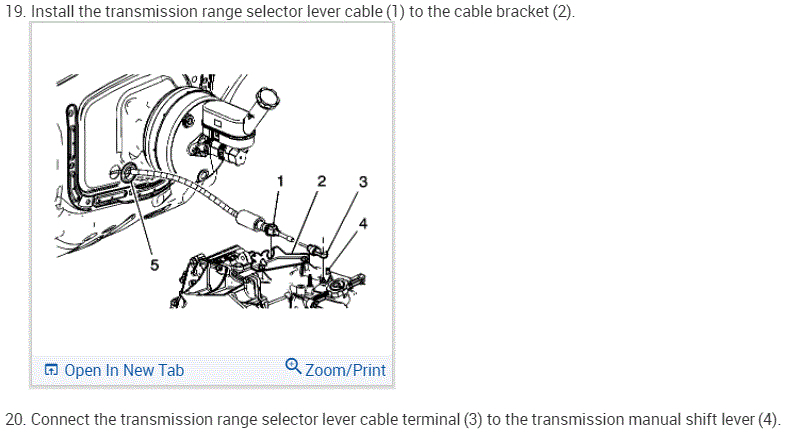 19. Install the transmission range selector lever cable (1) to the cable bracket (2).

1 2 3 4 5

Open In New Tab Zoom/Print

20. Connect the transmission range selector lever cable terminal (3) to the transmission manual shift lever (4).