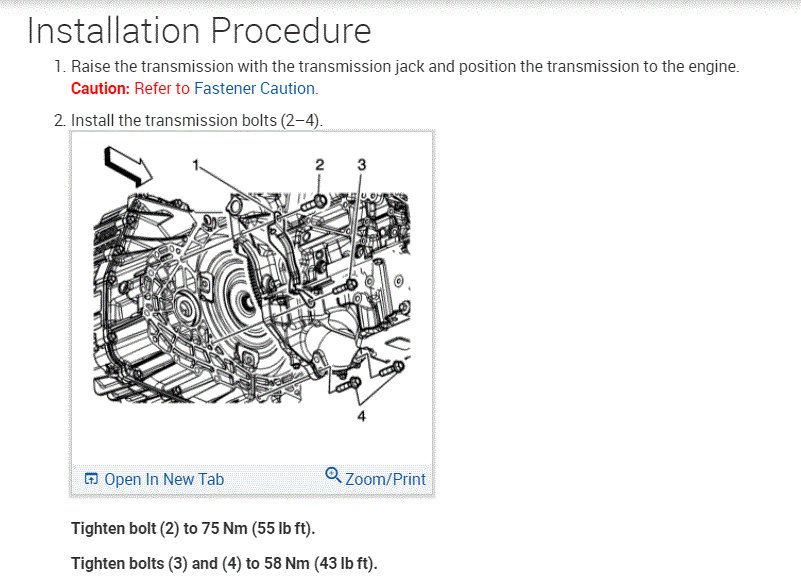 Installation Procedure

1. Raise the transmission with the transmission jack and position the transmission to the engine.
Caution: Refer to Fastener Caution.

2. Install the transmission bolts (2–4).

1
2
3
4

Open In New Tab
Zoom/Print

Tighten bolt (2) to 75 Nm (55 lb ft).

Tighten bolts (3) and (4) to 58 Nm (43 lb ft).