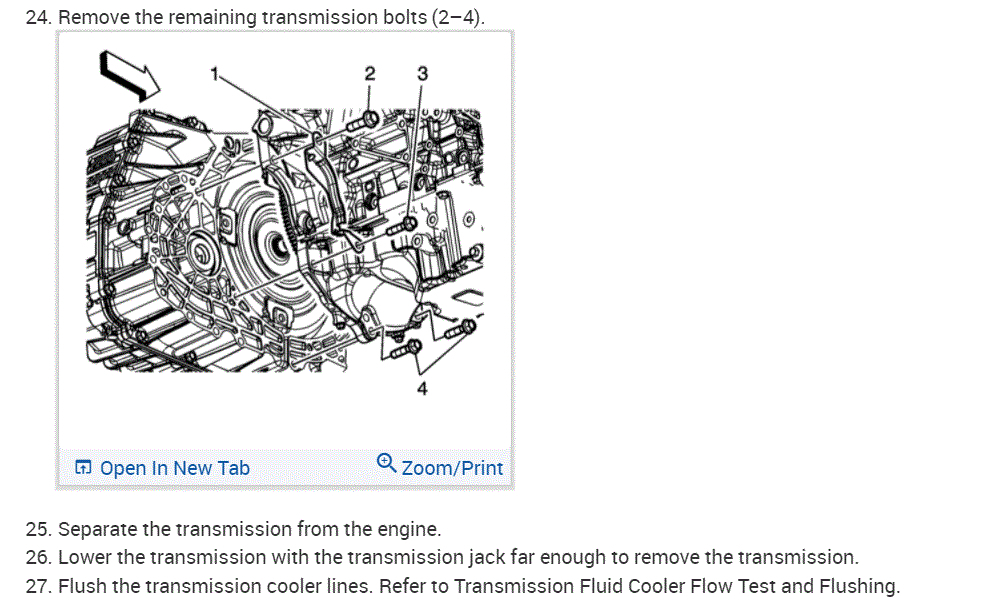 24. Remove the remaining transmission bolts (2–4).

1
2
3
4

Open In New Tab
Zoom/Print

25. Separate the transmission from the engine.
26. Lower the transmission with the transmission jack far enough to remove the transmission.
27. Flush the transmission cooler lines. Refer to Transmission Fluid Cooler Flow Test and Flushing.