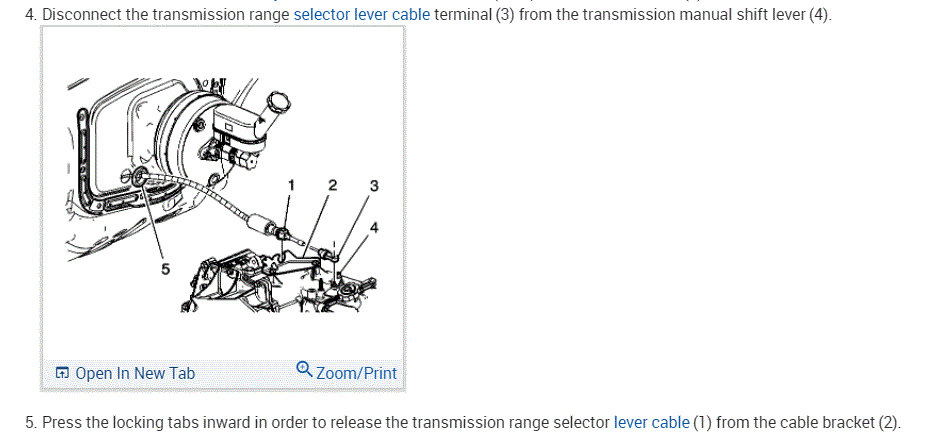 4. Disconnect the transmission range selector lever cable terminal (3) from the transmission manual shift lever (4).

1 2 3 4 5

Open In New Tab

Zoom/Print

5. Press the locking tabs inward in order to release the transmission range selector lever cable (1) from the cable bracket (2).