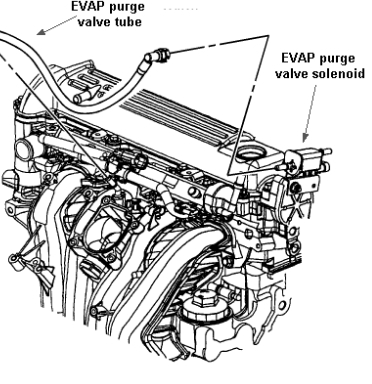 EVAP purge valve tube

EVAP purge valve solenoid