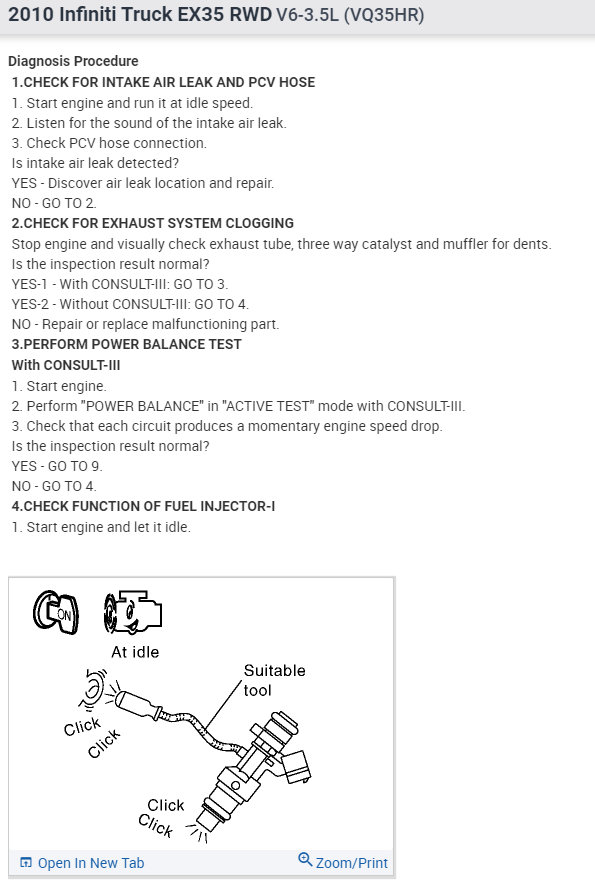 2010 Infiniti Truck EX35 RWD V6-3.5L (VQ35HR)

Diagnosis Procedure
1.CHECK FOR INTAKE AIR LEAK AND PCV HOSE
1. Start engine and run it at idle speed.
2. Listen for the sound of the intake air leak.
3. Check PCV hose connection.
Is intake air leak detected?
YES - Discover air leak location and repair.
NO - GO TO 2.
2.CHECK FOR EXHAUST SYSTEM CLOGGING
Stop engine and visually check exhaust tube, three way catalyst and muffler for dents.
Is the inspection result normal?
YES-1 - With CONSULT-III: GO TO 3.
YES-2 - Without CONSULT-III: GO TO 4.
NO - Repair or replace malfunctioning part.
3.PERFORM POWER BALANCE TEST
With CONSULT-III
1. Start engine.
2. Perform "POWER BALANCE" in "ACTIVE TEST" mode with CONSULT-III.
3. Check that each circuit produces a momentary engine speed drop.
Is the inspection result normal?
YES - GO TO 9.
NO - GO TO 4.
4.CHECK FUNCTION OF FUEL INJECTOR-I
1. Start engine and let it idle.

ON
At idle
Suitable tool
Click
Click
Click
Click

Open In New Tab
Zoom/Print