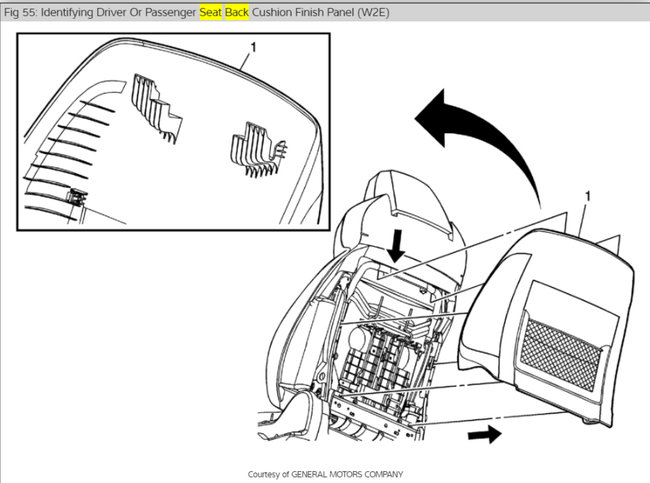 Fig 55: Identifying Driver Or Passenger Seat Back Cushion Finish Panel (W2E)

1

1

Courtesy of GENERAL MOTORS COMPANY