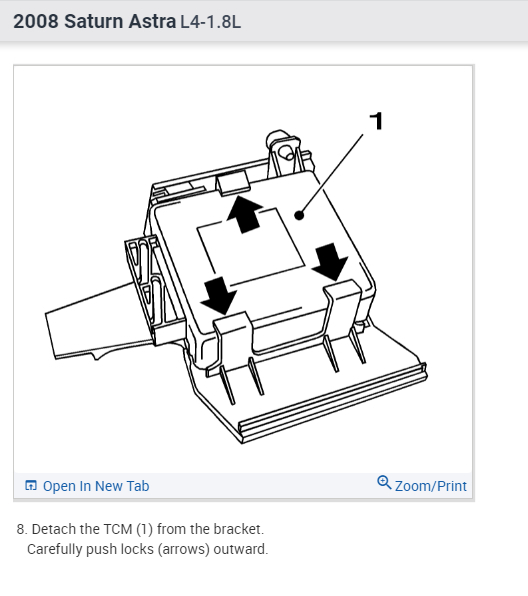 2008 Saturn Astra L4-1.8L

1

Open In New Tab

Zoom/Print

8. Detach the TCM (1) from the bracket.
Carefully push locks (arrows) outward.