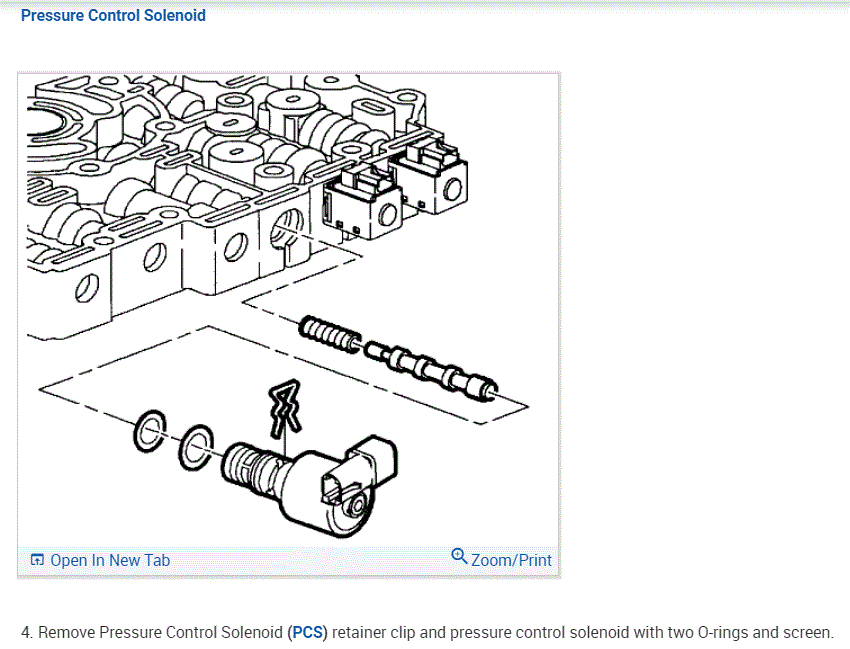 Pressure Control Solenoid

Open In New Tab

Zoom/Print

4. Remove Pressure Control Solenoid (PCS) retainer clip and pressure control solenoid with two O-rings and screen.