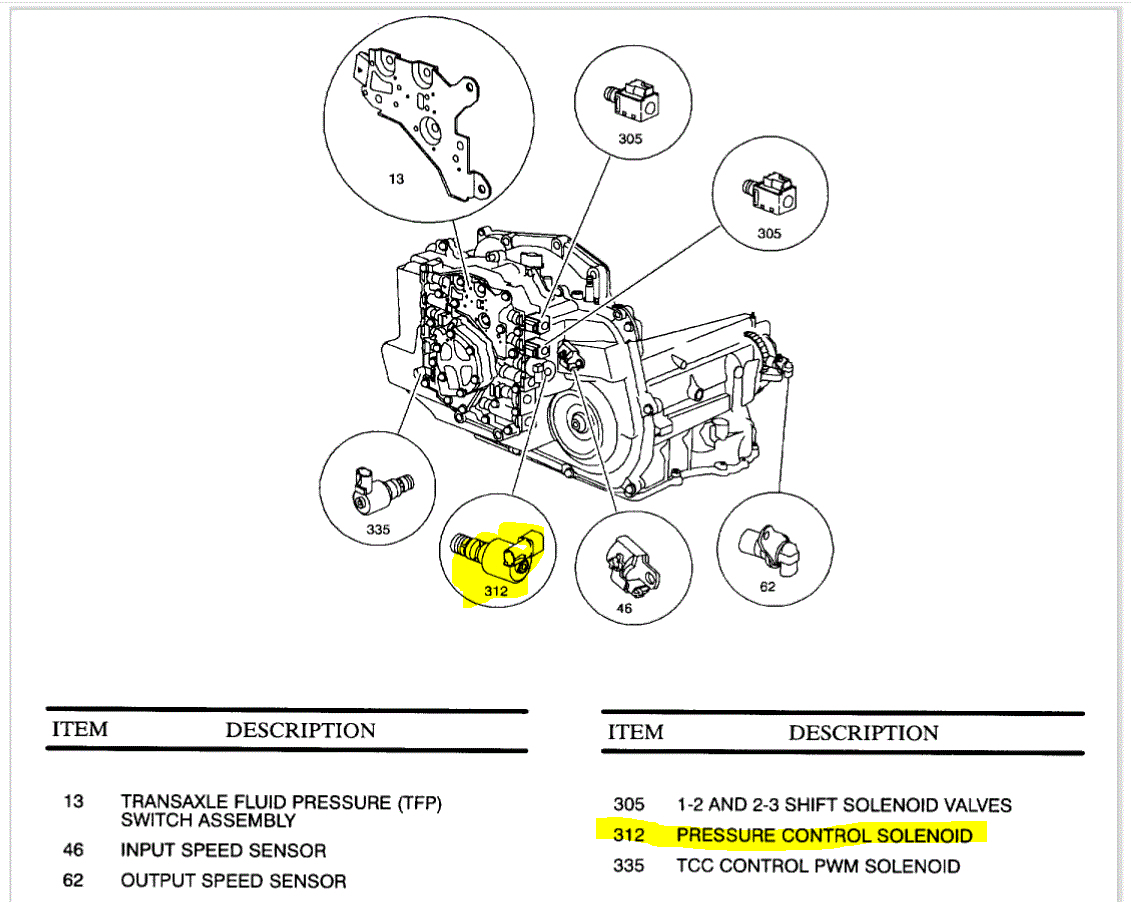 13

305

305

335

312

46

62

| ITEM | DESCRIPTION |
|---|---|
| 13 | TRANSAXLE FLUID PRESSURE (TFP) SWITCH ASSEMBLY |
| 46 | INPUT SPEED SENSOR |
| 62 | OUTPUT SPEED SENSOR |

| ITEM | DESCRIPTION |
|---|---|
| 305 | 1-2 AND 2-3 SHIFT SOLENOID VALVES |
| 312 | PRESSURE CONTROL SOLENOID |
| 335 | TCC CONTROL PWM SOLENOID |