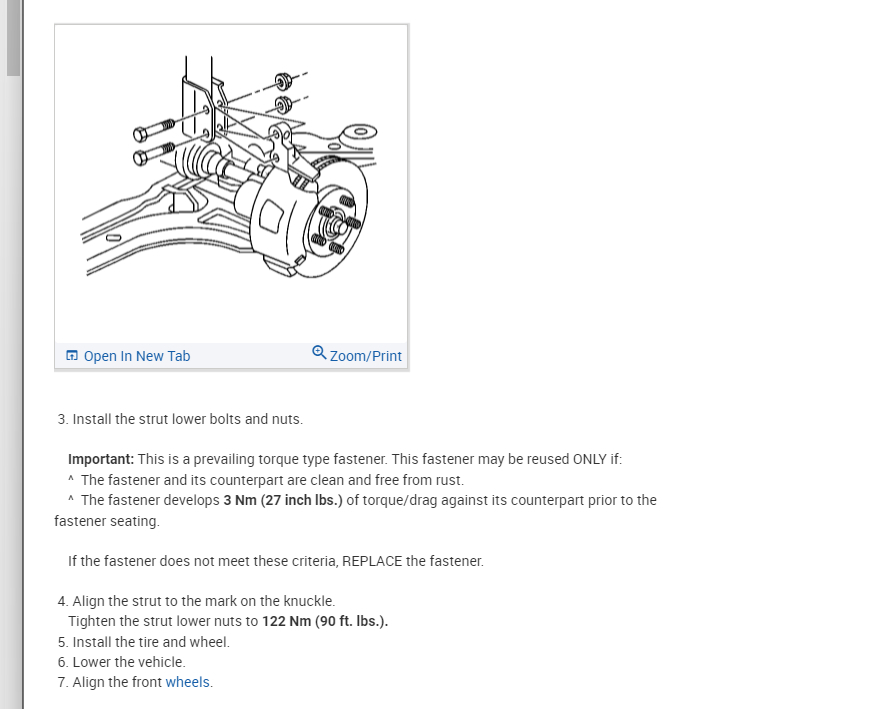 Open In New Tab

Zoom/Print

3. Install the strut lower bolts and nuts.

Important: This is a prevailing torque type fastener. This fastener may be reused ONLY if:
^ The fastener and its counterpart are clean and free from rust.
^ The fastener develops 3 Nm (27 inch lbs.) of torque/drag against its counterpart prior to the fastener seating.

If the fastener does not meet these criteria, REPLACE the fastener.

4. Align the strut to the mark on the knuckle.
Tighten the strut lower nuts to 122 Nm (90 ft. lbs.).
5. Install the tire and wheel.
6. Lower the vehicle.
7. Align the front wheels.