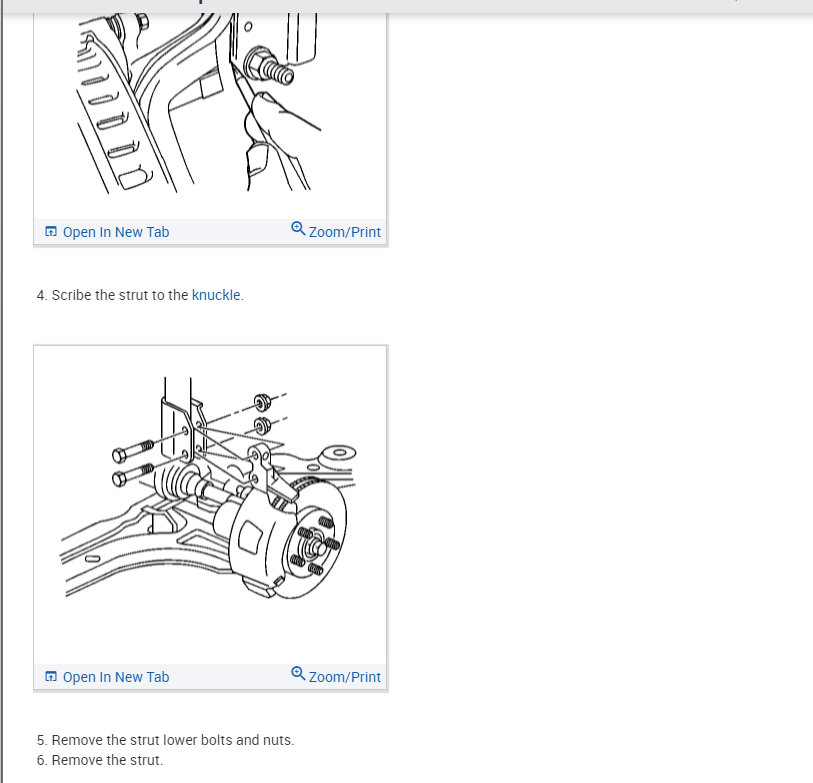 Open In New Tab
Zoom/Print

4. Scribe the strut to the knuckle.

Open In New Tab
Zoom/Print

5. Remove the strut lower bolts and nuts.
6. Remove the strut.